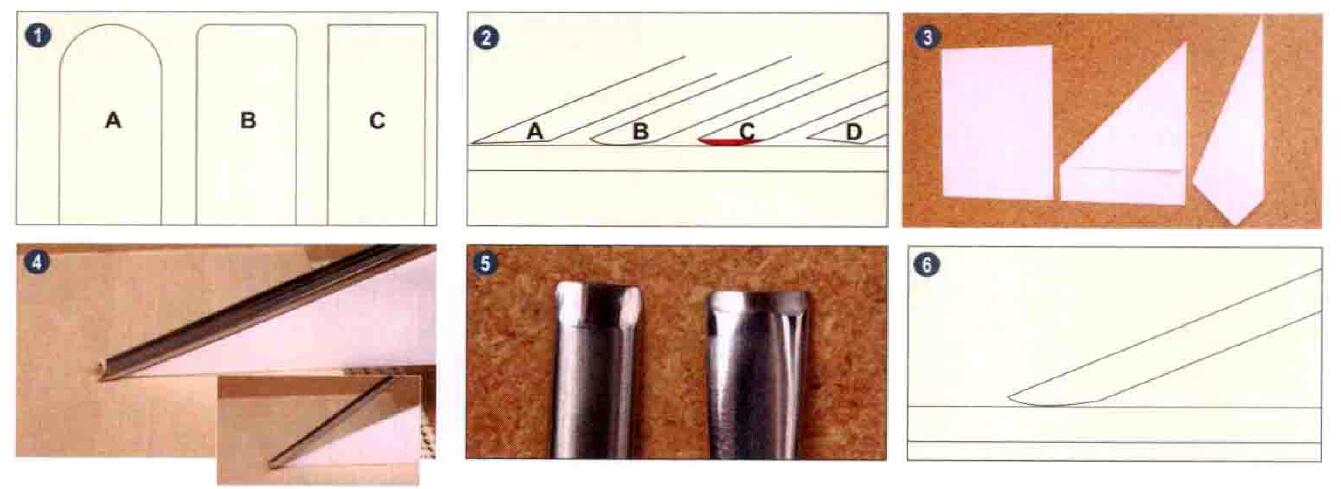 1

A

B

C

2

A

B

C

D

3

4

5

6